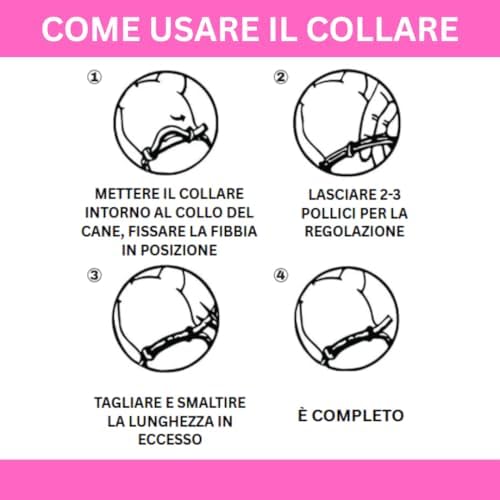 COME USARE IL COLLARE

①

METTERE IL COLLARE INTORNO AL COLLO DEL CANE, FISSARE LA FIBBIA IN POSIZIONE

②

LASCIARE 2-3 POLLICI PER LA REGOLAZIONE

③

TAGLIARE E SMALTIRE LA LUNGHEZZA IN ECCESSO

④

È COMPLETO