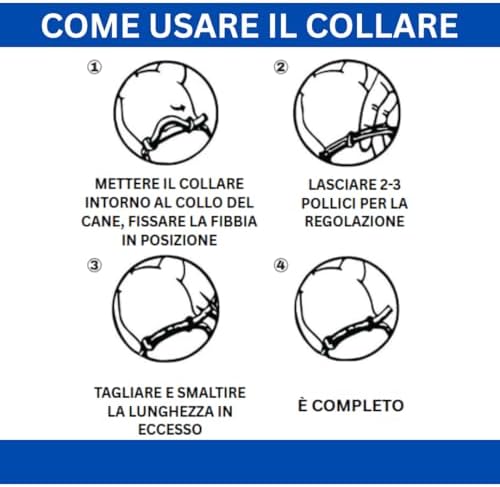 COME USARE IL COLLARE

①

METTERE IL COLLARE INTORNO AL COLLO DEL CANE, FISSARE LA FIBBIA IN POSIZIONE

②

LASCIARE 2-3 POLLICI PER LA REGOLAZIONE

③

TAGLIARE E SMALTIRE LA LUNGHEZZA IN ECCESSO

④

È COMPLETO